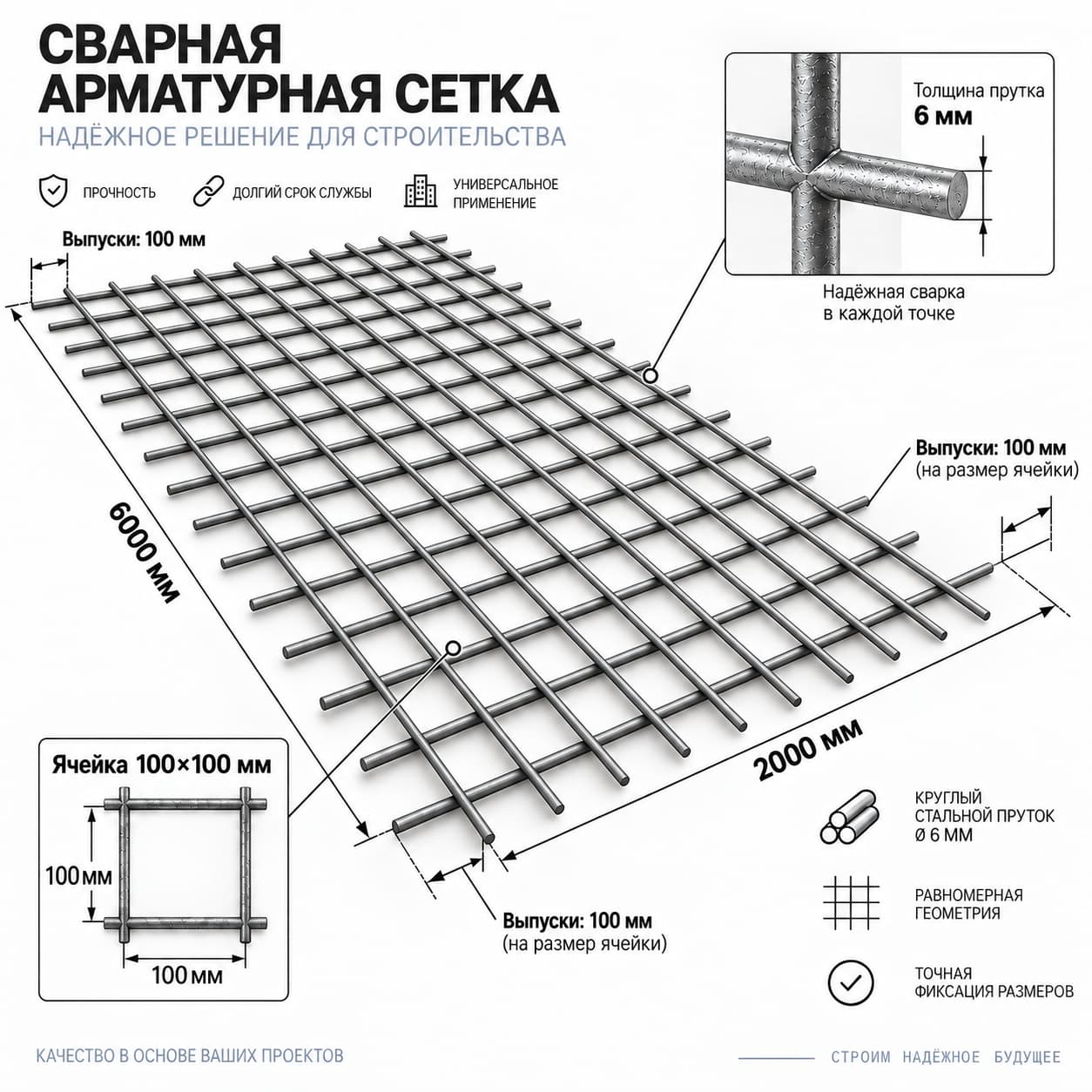 СВАРНАЯ АРМАТУРНАЯ СЕТКА
НАДЁЖНОЕ РЕШЕНИЕ ДЛЯ СТРОИТЕЛЬСТВА

ПРОЧНОСТЬ
ДОЛГИЙ СРОК СЛУЖБЫ
УНИВЕРСАЛЬНОЕ ПРИМЕНЕНИЕ

Толщина прутка
6 мм

Надёжная сварка в каждой точке

Выпуски: 100 мм

6000 мм

Выпуски: 100 мм
(на размер ячейки)

2000 мм

Ячейка 100×100 мм
100 мм
100 мм

Выпуски: 100 мм
(на размер ячейки)

КРУГЛЫЙ СТАЛЬНОЙ ПРУТОК Ø 6 ММ

РАВНОМЕРНАЯ ГЕОМЕТРИЯ

ТОЧНАЯ ФИКСАЦИЯ РАЗМЕРОВ

КАЧЕСТВО В ОСНОВЕ ВАШИХ ПРОЕКТОВ

СТРОИМ НАДЁЖНОЕ БУДУЩЕЕ