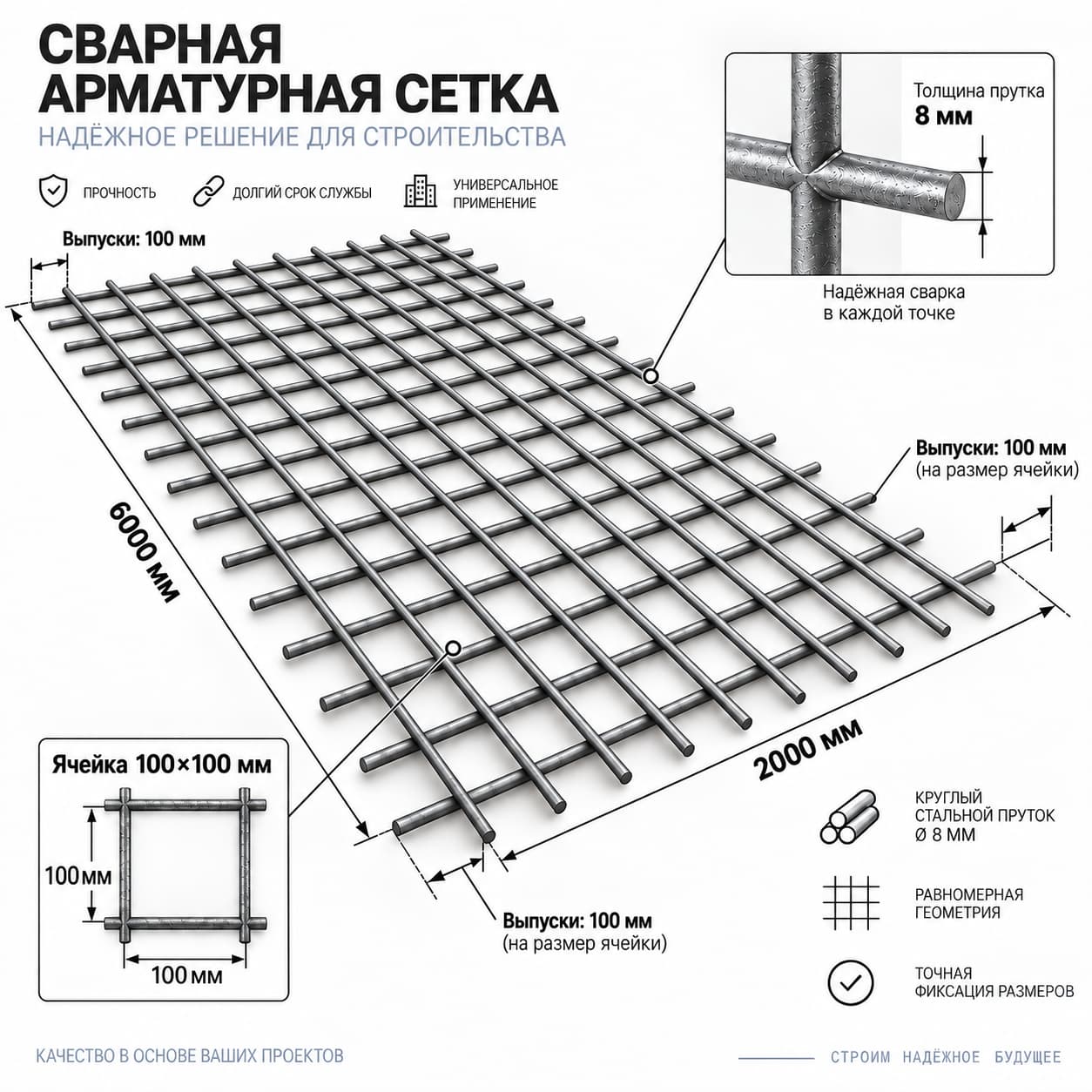 СВАРНАЯ
АРМАТУРНАЯ СЕТКА
НАДЁЖНОЕ РЕШЕНИЕ ДЛЯ СТРОИТЕЛЬСТВА

ПРОЧНОСТЬ

ДОЛГИЙ СРОК СЛУЖБЫ

УНИВЕРСАЛЬНОЕ ПРИМЕНЕНИЕ

Толщина прутка
8 мм

Надёжная сварка в каждой точке

Выпуски: 100 мм

6000 мм

Выпуски: 100 мм
(на размер ячейки)

2000 мм

Ячейка 100×100 мм

100 мм

100 мм

Выпуски: 100 мм
(на размер ячейки)

КРУГЛЫЙ СТАЛЬНОЙ ПРУТОК Ø 8 ММ

РАВНОМЕРНАЯ ГЕОМЕТРИЯ

ТОЧНАЯ ФИКСАЦИЯ РАЗМЕРОВ

КАЧЕСТВО В ОСНОВЕ ВАШИХ ПРОЕКТОВ

СТРОИМ НАДЁЖНОЕ БУДУЩЕЕ