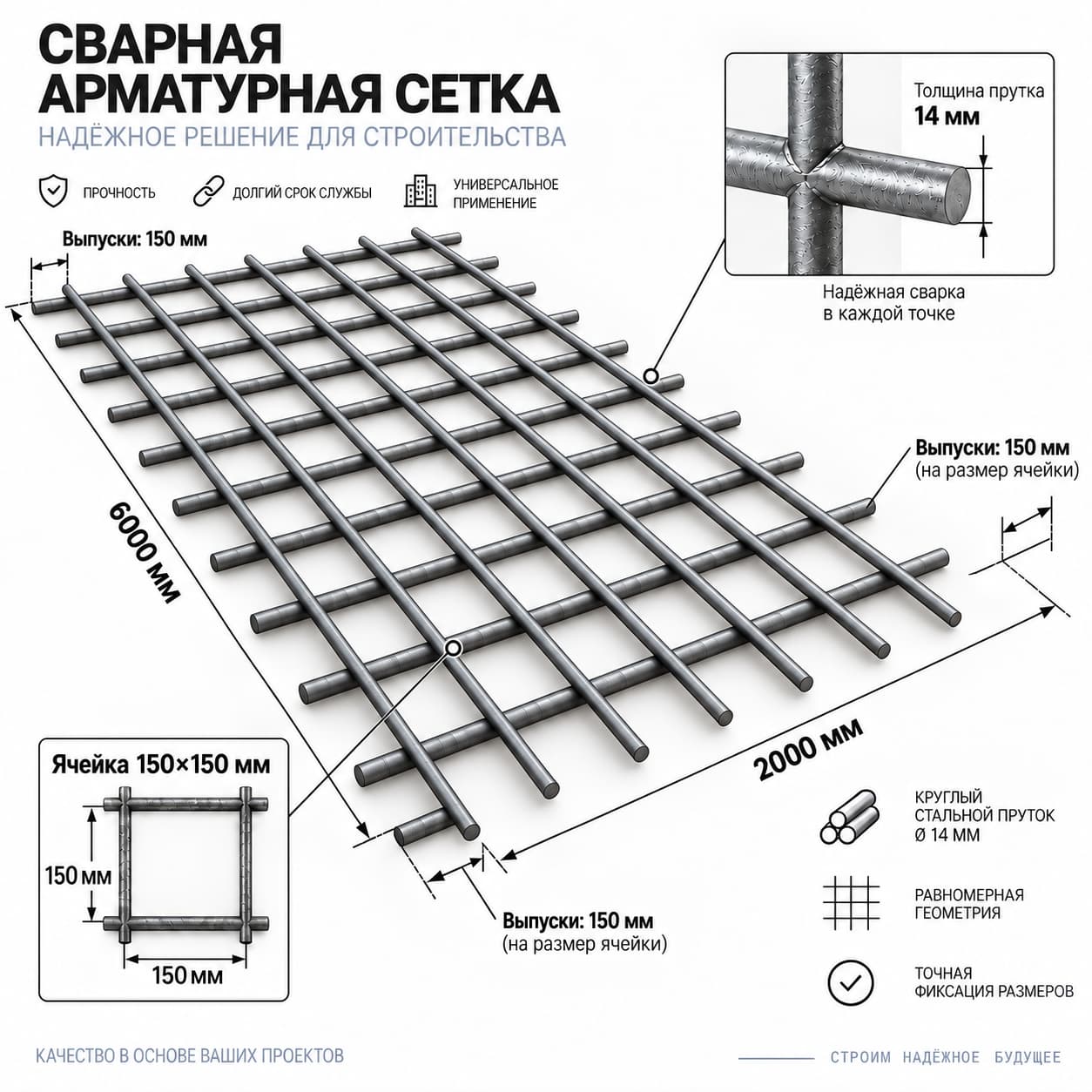 СВАРНАЯ АРМАТУРНАЯ СЕТКА
НАДЁЖНОЕ РЕШЕНИЕ ДЛЯ СТРОИТЕЛЬСТВА

ПРОЧНОСТЬ
ДОЛГИЙ СРОК СЛУЖБЫ
УНИВЕРСАЛЬНОЕ ПРИМЕНЕНИЕ

Толщина прутка
14 мм

Надёжная сварка в каждой точке

Выпуски: 150 мм

6000 мм

Выпуски: 150 мм
(на размер ячейки)

2000 мм

Ячейка 150×150 мм
150 мм
150 мм

Выпуски: 150 мм
(на размер ячейки)

КРУГЛЫЙ СТАЛЬНОЙ ПРУТОК Ø 14 ММ

РАВНОМЕРНАЯ ГЕОМЕТРИЯ

ТОЧНАЯ ФИКСАЦИЯ РАЗМЕРОВ

КАЧЕСТВО В ОСНОВЕ ВАШИХ ПРОЕКТОВ

СТРОИМ НАДЁЖНОЕ БУДУЩЕЕ